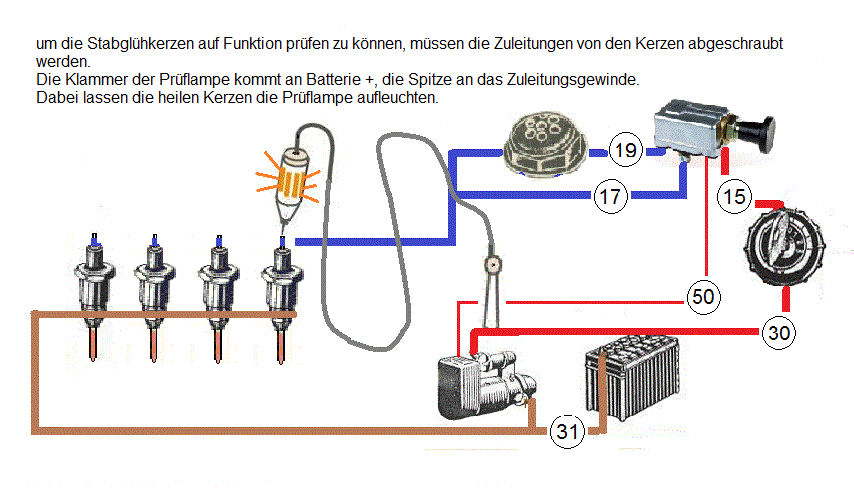 um die Stabglühkerzen auf Funktion prüfen zu können, müssen die Zuleitungen von den Kerzen abgeschraubt werden.
Die Klammer der Prüflampe kommt an Batterie +, die Spitze an das Zuleitungsgewinde.
Dabei lassen die heilen Kerzen die Prüflampe aufleuchten.

19

17

15

50

30

31