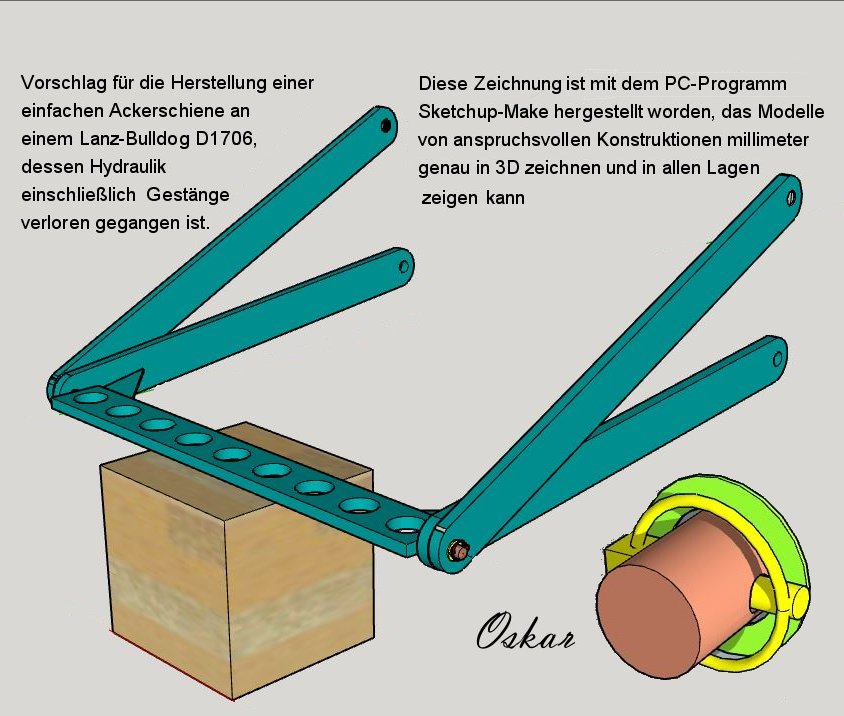 Vorschlag für die Herstellung einer einfachen Ackerschiene an einem Lanz-Bulldog D1706, dessen Hydraulik einschließlich Gestänge verloren gegangen ist.

Diese Zeichnung ist mit dem PC-Programm Sketchup-Make hergestellt worden, das Modelle von anspruchsvollen Konstruktionen millimeter genau in 3D zeichnen und in allen Lagen zeigen kann

Oskar